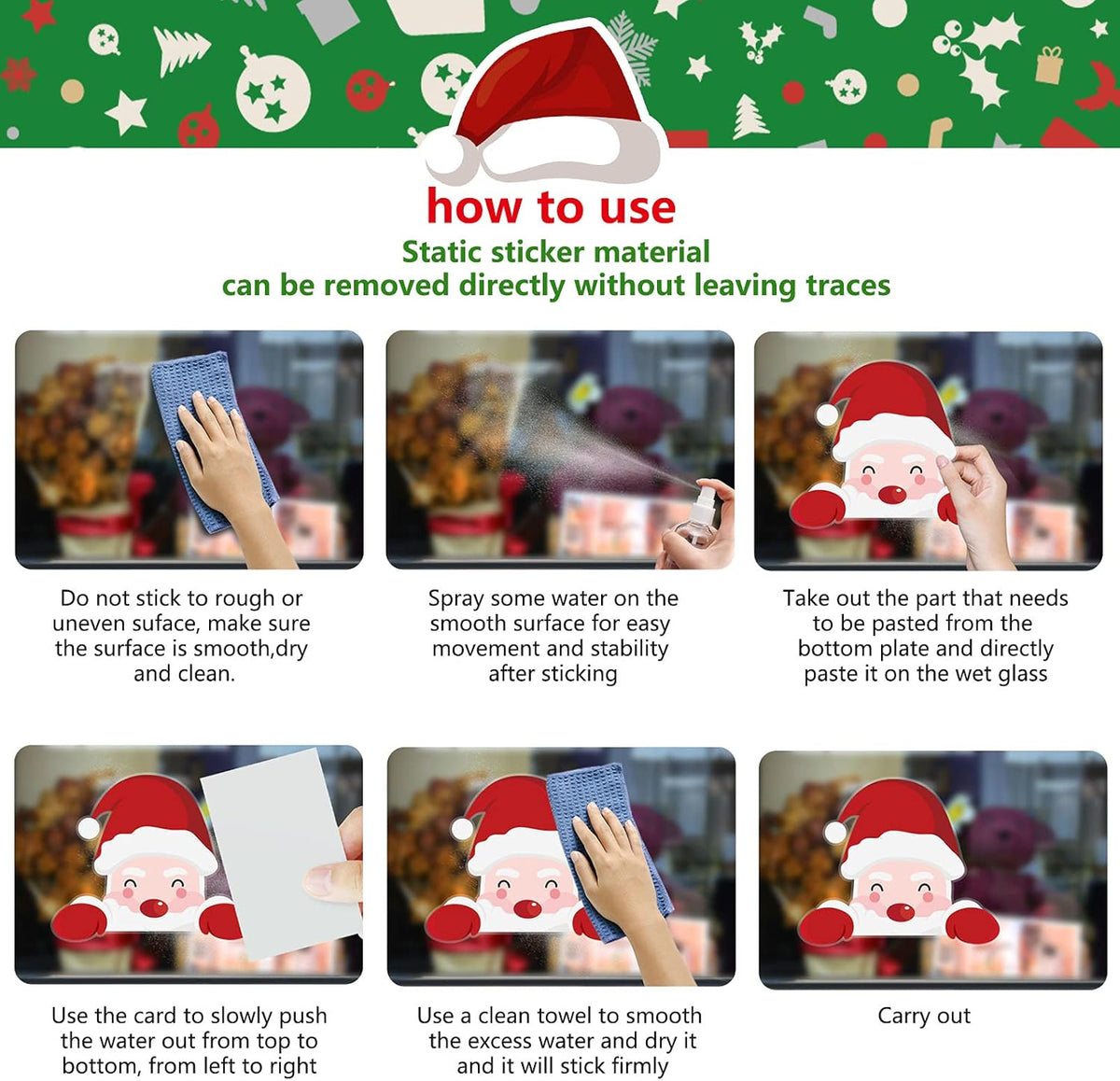 how to use

Static sticker material
can be removed directly without leaving traces

Do not stick to rough or uneven suface, make sure the surface is smooth,dry and clean.

Spray some water on the smooth surface for easy movement and stability after sticking

Take out the part that needs to be pasted from the bottom plate and directly paste it on the wet glass

Use the card to slowly push the water out from top to bottom, from left to right

Use a clean towel to smooth the excess water and dry it and it will stick firmly

Carry out